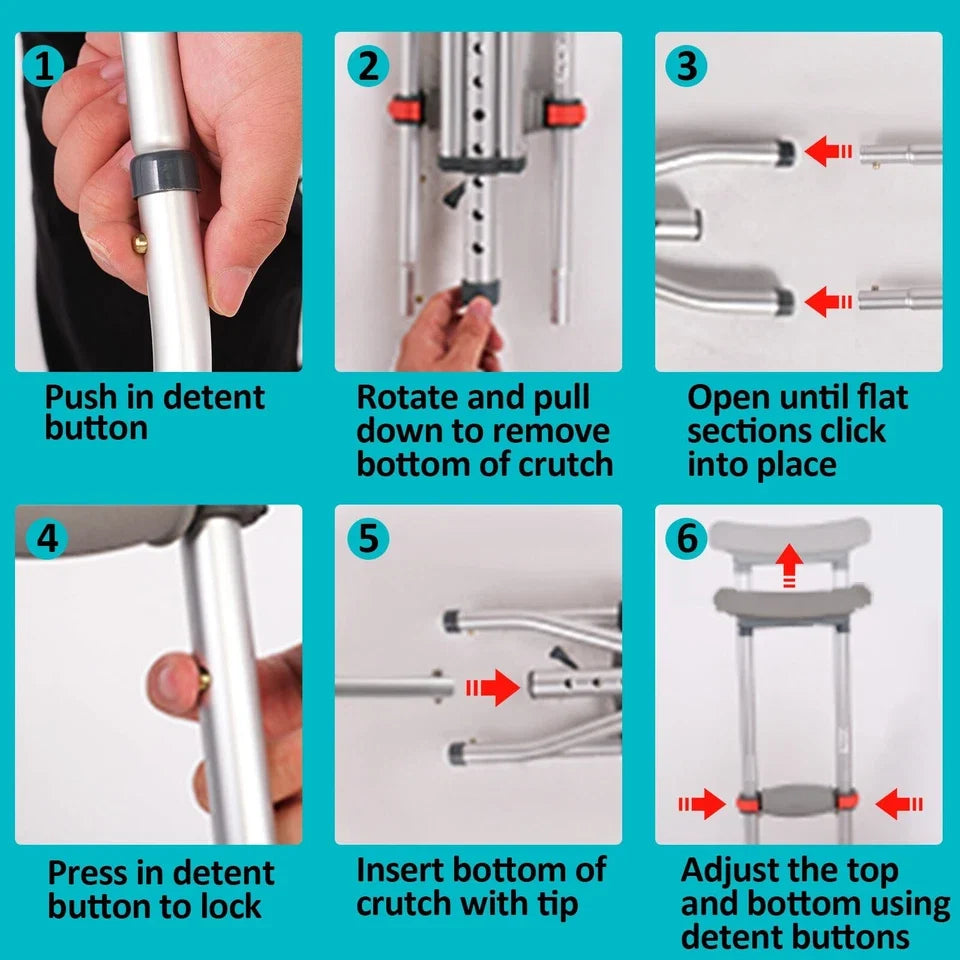 1
Push in detent button

2
Rotate and pull down to remove bottom of crutch

3
Open until flat sections click into place

4
Press in detent button to lock

5
Insert bottom of crutch with tip

6
Adjust the top and bottom using detent buttons